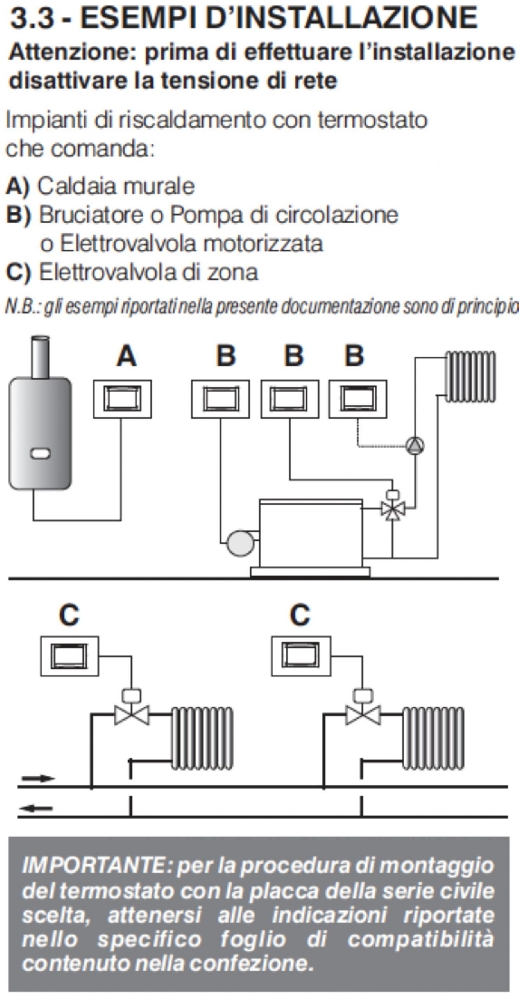 3.3 - ESEMPI D'INSTALLAZIONE

Attenzione: prima di effettuare l'installazione disattivare la tensione di rete

Impianti di riscaldamento con termostato che comanda:

A) Caldaia murale
B) Bruciatore o Pompa di circolazione o Elettrovalvola motorizzata
C) Elettrovalvola di zona

N.B.: gli esempi riportati nella presente documentazione sono di principio

A

B

B

B

C

C

IMPORTANTE: per la procedura di montaggio del termostato con la placca della serie civile scelta, attenersi alle indicazioni riportate nello specifico foglio di compatibilità contenuto nella confezione.