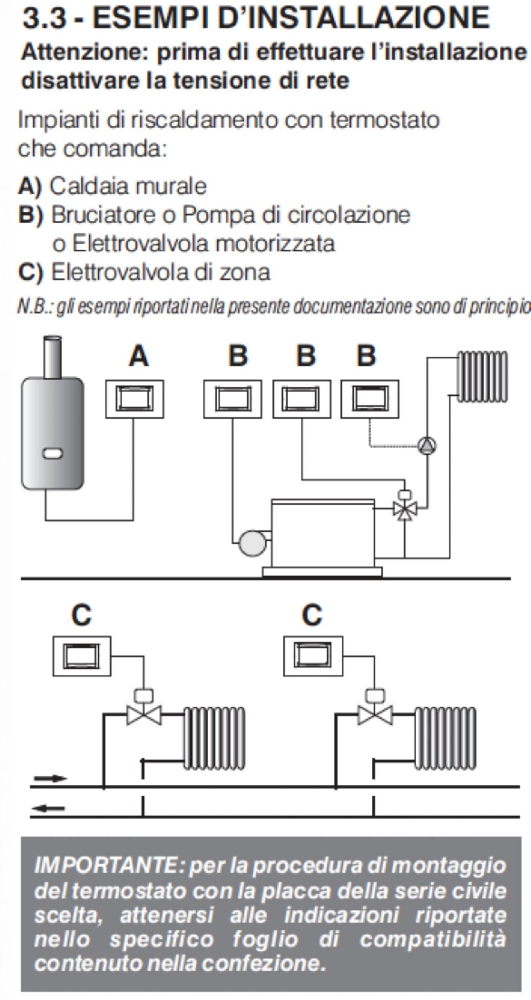 3.3 - ESEMPI D'INSTALLAZIONE
Attenzione: prima di effettuare l'installazione disattivare la tensione di rete

Impianti di riscaldamento con termostato che comanda:

A) Caldaia murale
B) Bruciatore o Pompa di circolazione o Elettrovalvola motorizzata
C) Elettrovalvola di zona

N.B.: gli esempi riportati nella presente documentazione sono di principio

A B B B

C C

IMPORTANTE: per la procedura di montaggio del termostato con la placca della serie civile scelta, attenersi alle indicazioni riportate nello specifico foglio di compatibilità contenuto nella confezione.