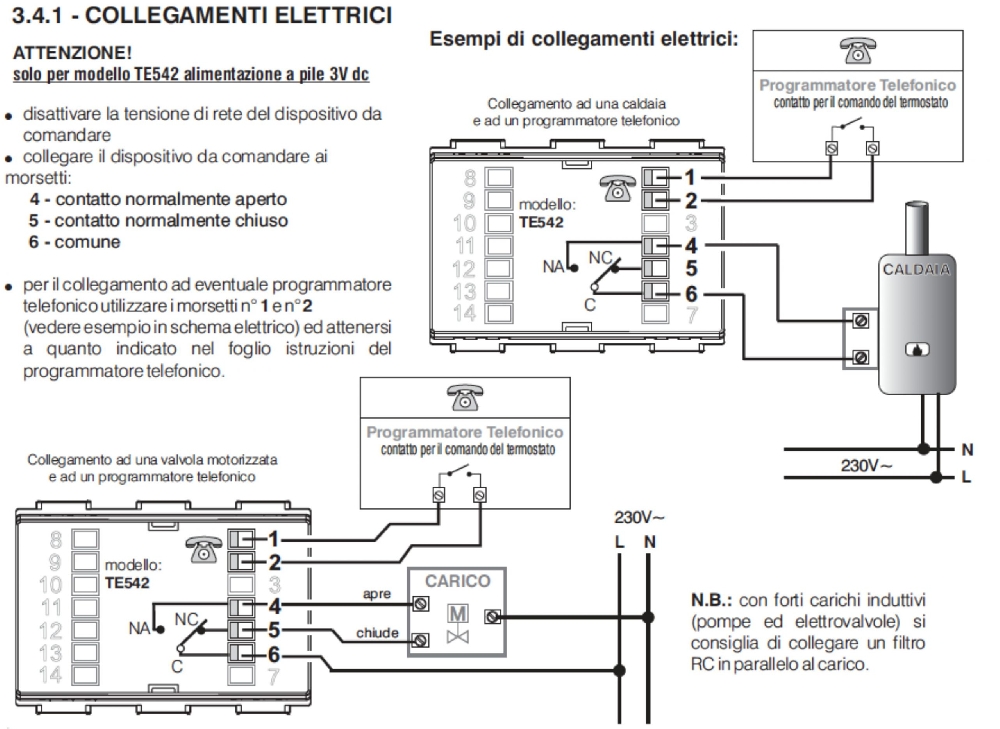 3.4.1 - COLLEGAMENTI ELETTRICI

ATTENZIONE!
solo per modello TE542 alimentazione a pile 3V dc

• disattivare la tensione di rete del dispositivo da comandare
• collegare il dispositivo da comandare ai morsetti:
4 - contatto normalmente aperto
5 - contatto normalmente chiuso
6 - comune

• per il collegamento ad eventuale programmatore telefonico utilizzare i morsetti n° 1 e n° 2 (vedere esempio in schema elettrico) ed attenersi a quanto indicato nel foglio istruzioni del programmatore telefonico.

Esempi di collegamenti elettrici:

Collegamento ad una caldaia e ad un programmatore telefonico

Programmatore Telefonico
contatto per il comando del termostato

8
9
10
11
12
13
14
modello:
TE542
NA
NC
C
1
2
3
4
5
6
7

CALDAIA

230V~
N
L

Collegamento ad una valvola motorizzata e ad un programmatore telefonico

Programmatore Telefonico
contatto per il comando del termostato

8
9
10
11
12
13
14
modello:
TE542
NA
NC
C
1
2
3
4
5
6
7

apre
chiude
CARICO
M

230V~
L N

N.B.: con forti carichi induttivi (pompe ed elettrovalvole) si consiglia di collegare un filtro RC in parallelo al carico.